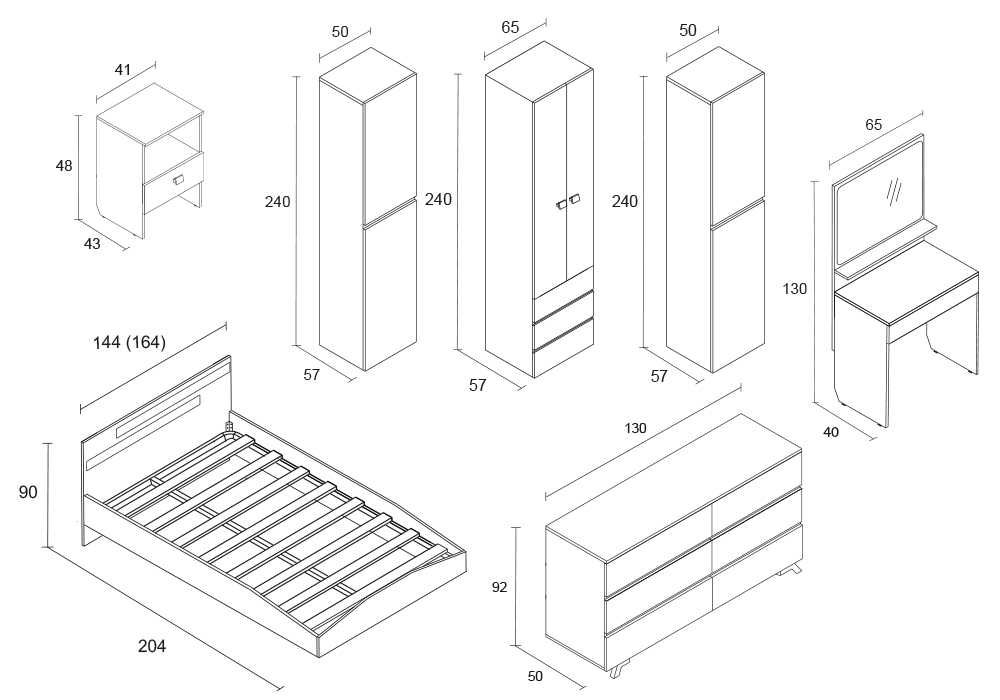 41
48
43
50
240
57
65
240
57
50
240
57
65
130
40
144 (164)
90
204
130
92
50